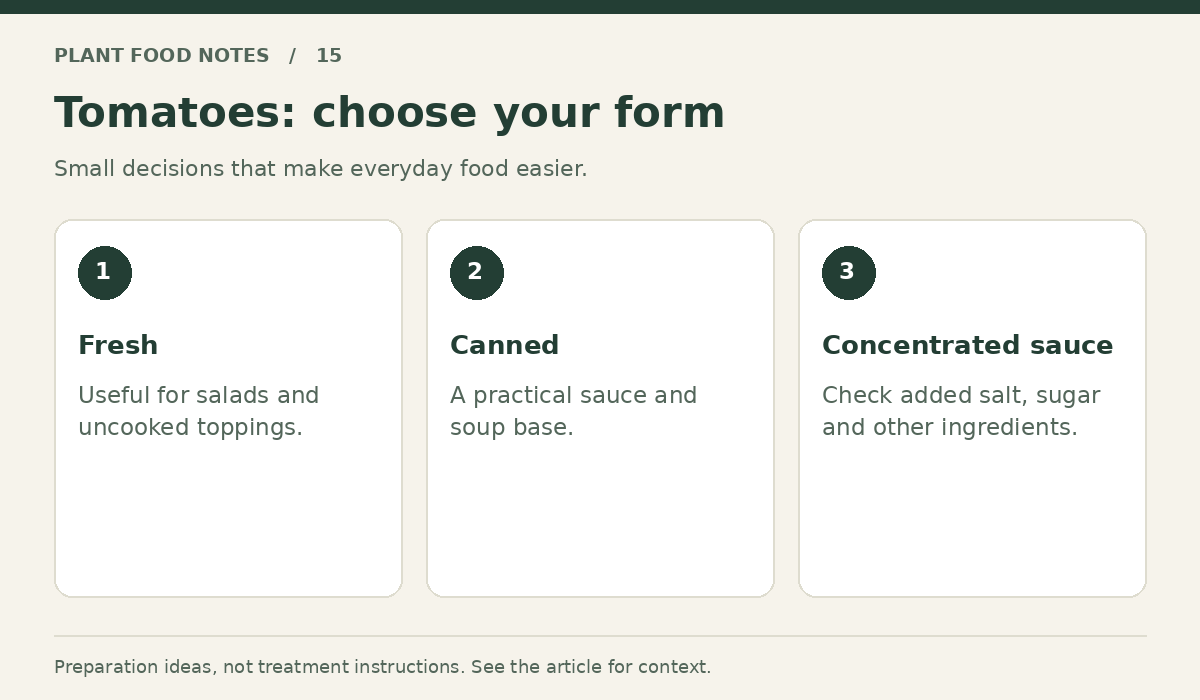 PLANT FOOD NOTES / 15

Tomatoes: choose your form

Small decisions that make everyday food easier.

1

Fresh

Useful for salads and uncooked toppings.

2

Canned

A practical sauce and soup base.

3

Concentrated sauce

Check added salt, sugar and other ingredients.

Preparation ideas, not treatment instructions. See the article for context.