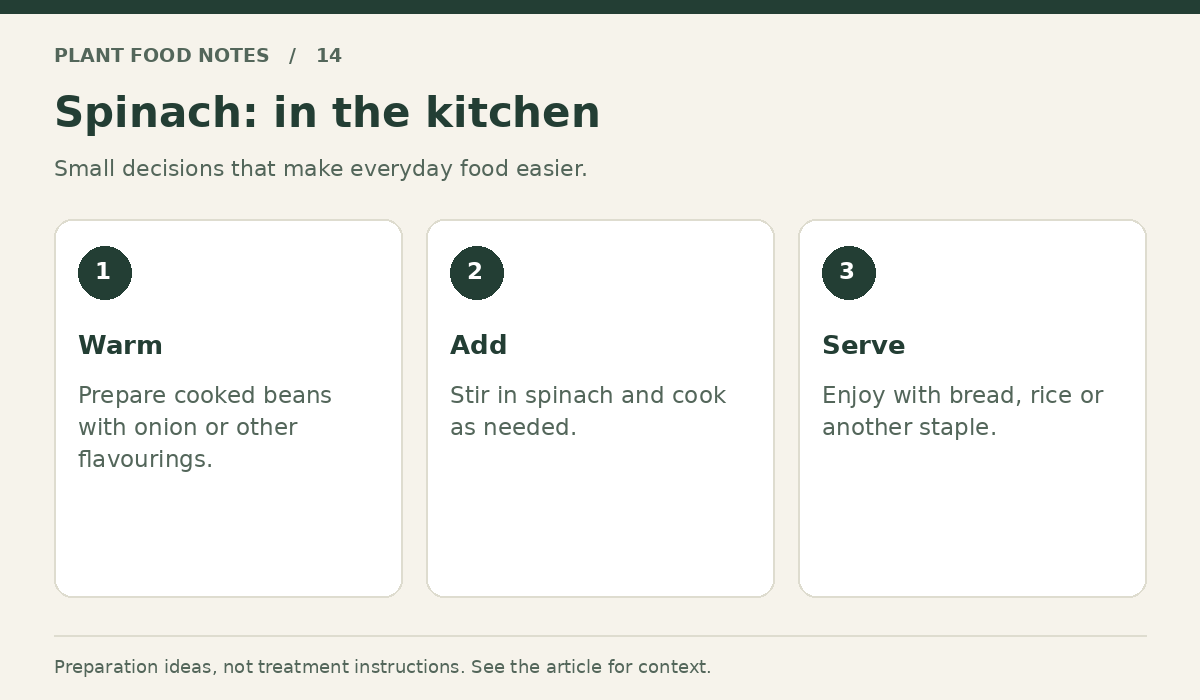 PLANT FOOD NOTES / 14

Spinach: in the kitchen

Small decisions that make everyday food easier.

1

Warm

Prepare cooked beans with onion or other flavourings.

2

Add

Stir in spinach and cook as needed.

3

Serve

Enjoy with bread, rice or another staple.

Preparation ideas, not treatment instructions. See the article for context.