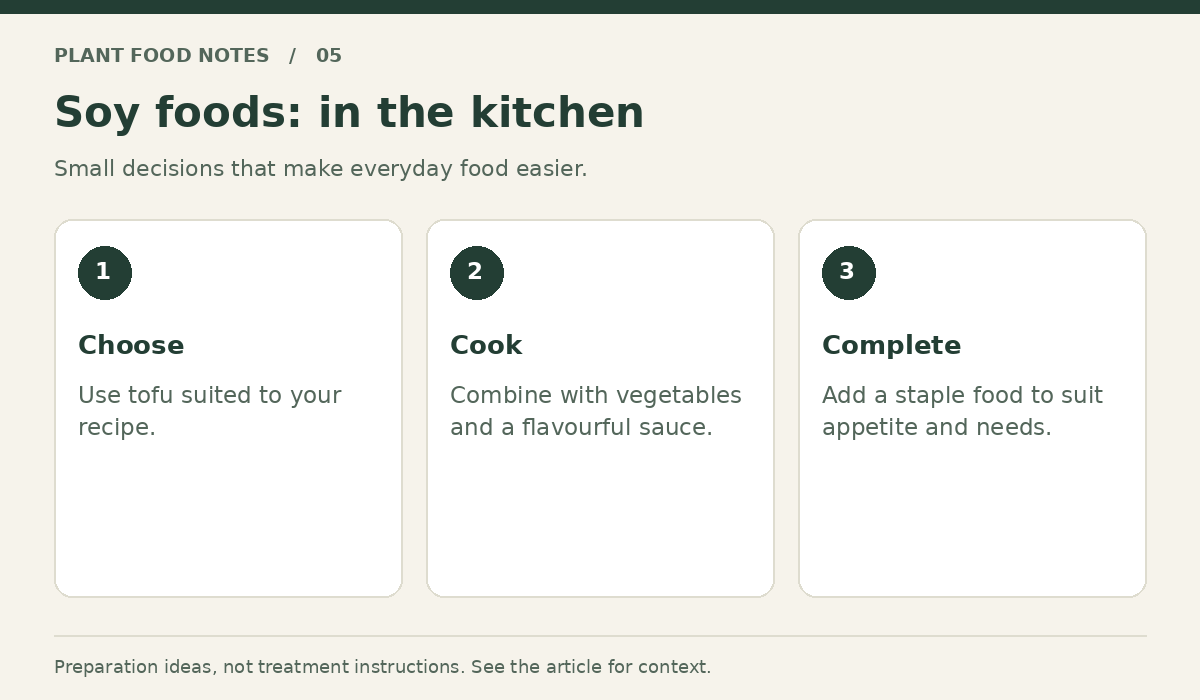 PLANT FOOD NOTES / 05

Soy foods: in the kitchen

Small decisions that make everyday food easier.

1

Choose

Use tofu suited to your recipe.

2

Cook

Combine with vegetables and a flavourful sauce.

3

Complete

Add a staple food to suit appetite and needs.

Preparation ideas, not treatment instructions. See the article for context.