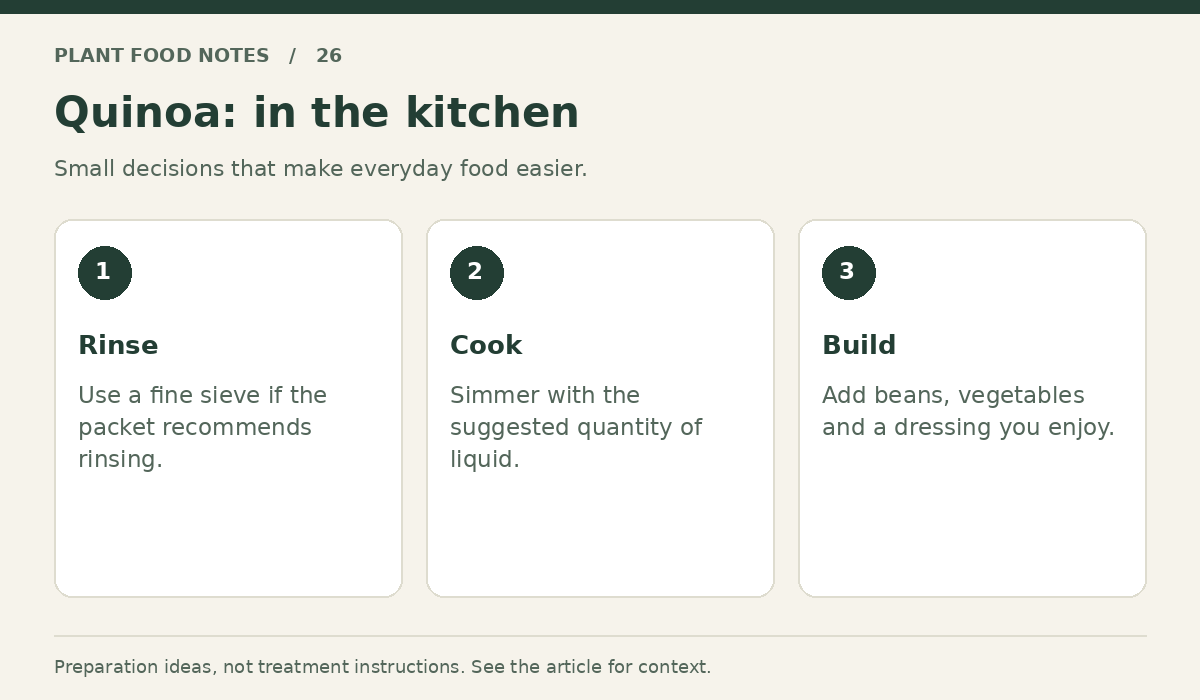 PLANT FOOD NOTES / 26

Quinoa: in the kitchen

Small decisions that make everyday food easier.

1

Rinse

Use a fine sieve if the packet recommends rinsing.

2

Cook

Simmer with the suggested quantity of liquid.

3

Build

Add beans, vegetables and a dressing you enjoy.

Preparation ideas, not treatment instructions. See the article for context.