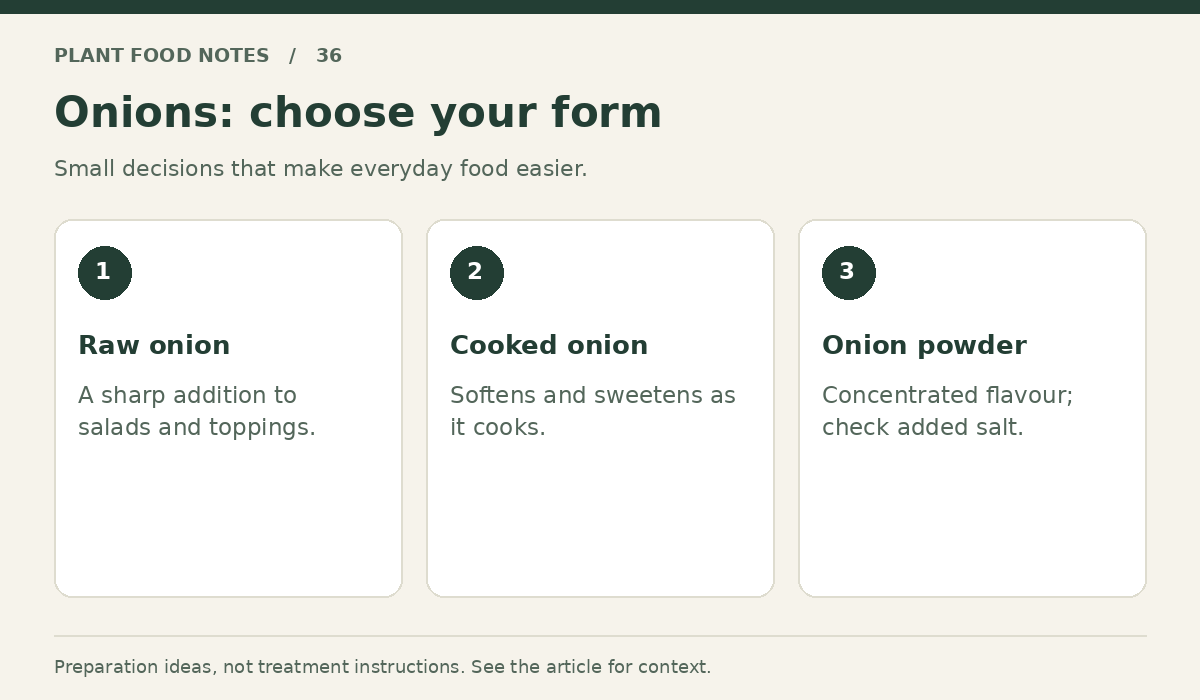 PLANT FOOD NOTES / 36

Onions: choose your form

Small decisions that make everyday food easier.

1

Raw onion

A sharp addition to salads and toppings.

2

Cooked onion

Softens and sweetens as it cooks.

3

Onion powder

Concentrated flavour; check added salt.

Preparation ideas, not treatment instructions. See the article for context.