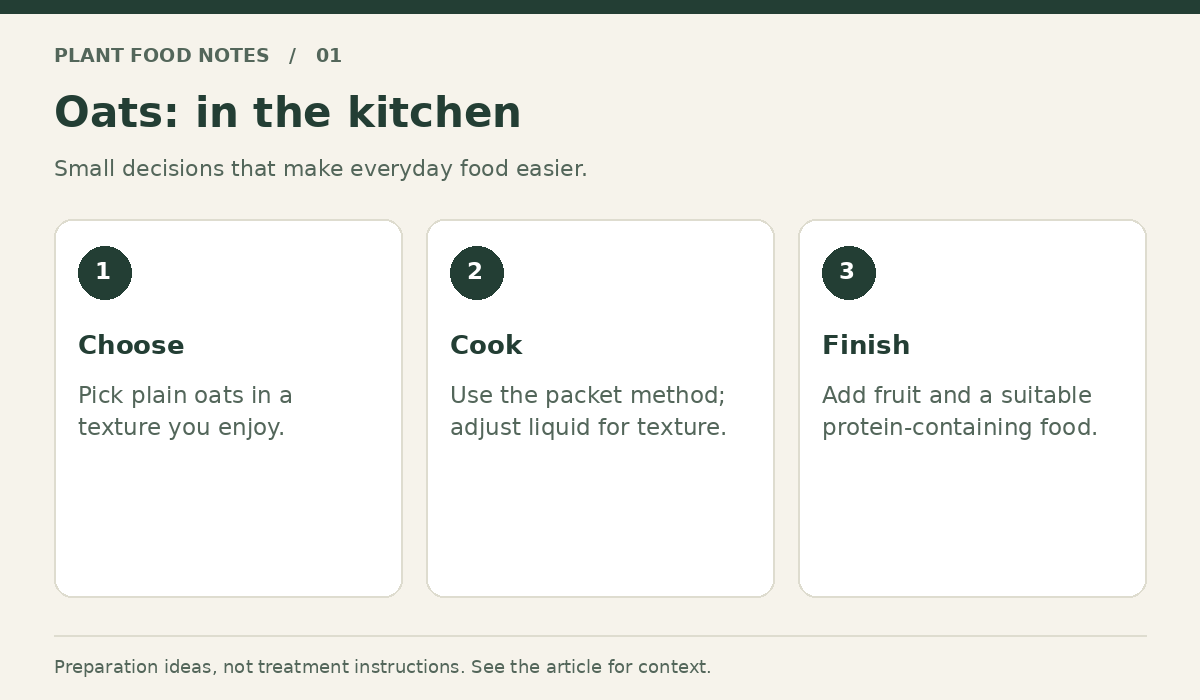 PLANT FOOD NOTES / 01

Oats: in the kitchen

Small decisions that make everyday food easier.

1

Choose

Pick plain oats in a texture you enjoy.

2

Cook

Use the packet method; adjust liquid for texture.

3

Finish

Add fruit and a suitable protein-containing food.

Preparation ideas, not treatment instructions. See the article for context.