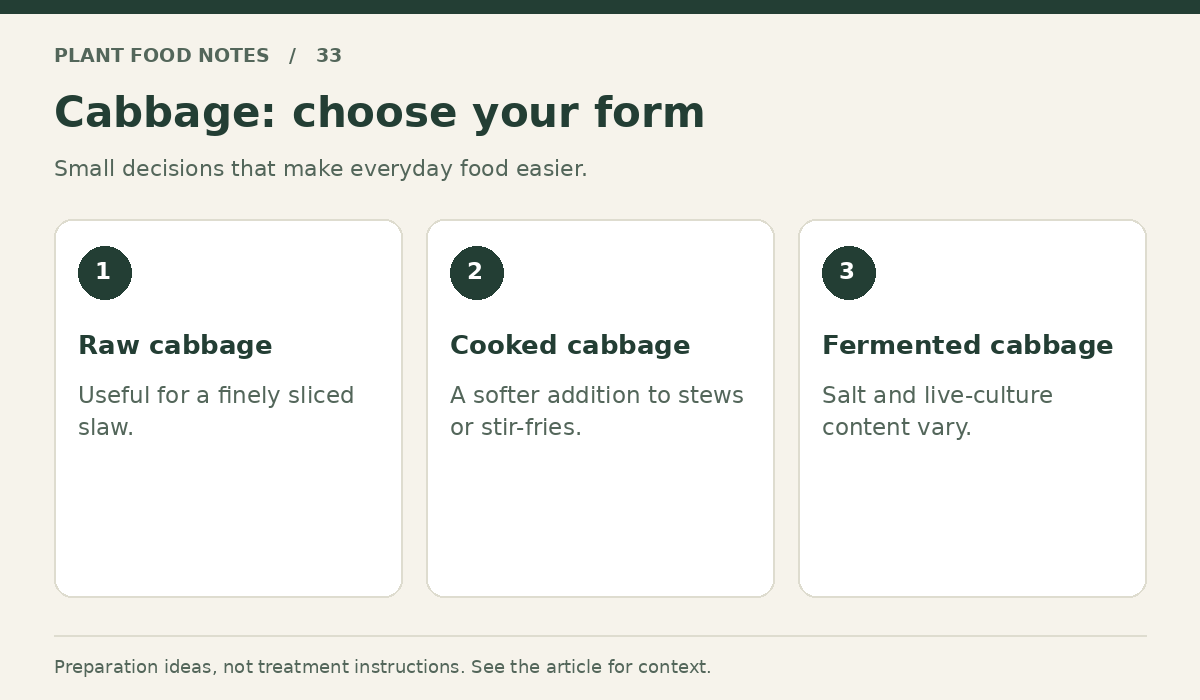 PLANT FOOD NOTES / 33

Cabbage: choose your form

Small decisions that make everyday food easier.

1

Raw cabbage

Useful for a finely sliced slaw.

2

Cooked cabbage

A softer addition to stews or stir-fries.

3

Fermented cabbage

Salt and live-culture content vary.

Preparation ideas, not treatment instructions. See the article for context.