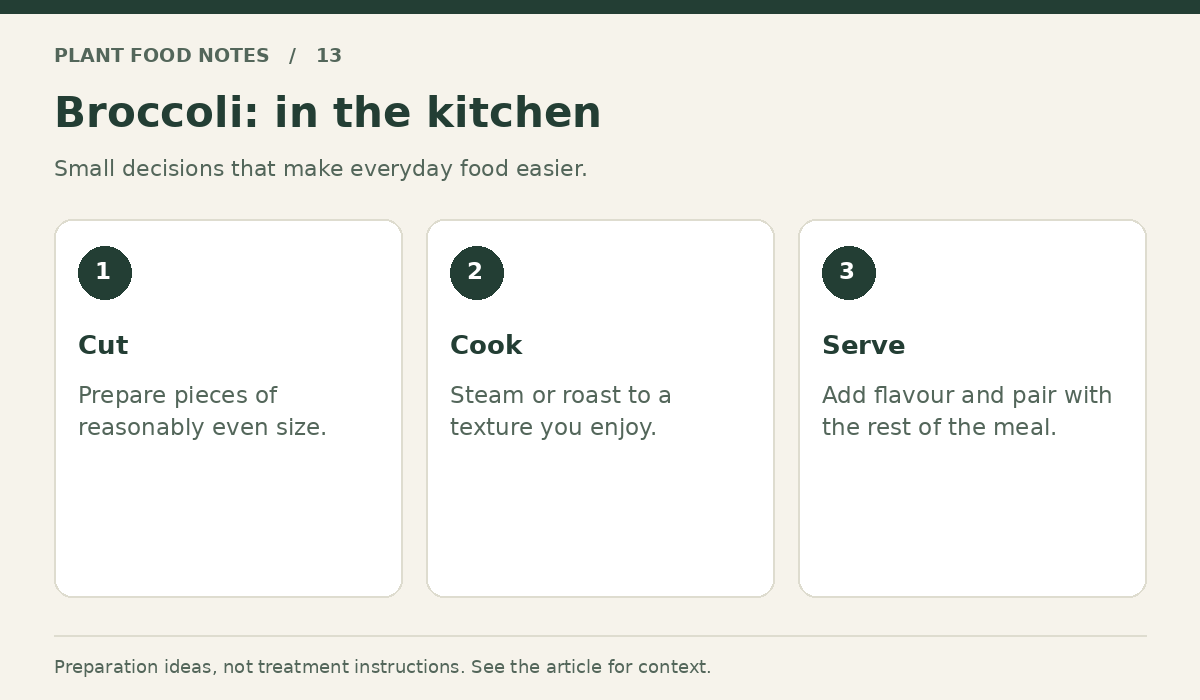 PLANT FOOD NOTES / 13

Broccoli: in the kitchen

Small decisions that make everyday food easier.

1

Cut

Prepare pieces of reasonably even size.

2

Cook

Steam or roast to a texture you enjoy.

3

Serve

Add flavour and pair with the rest of the meal.

Preparation ideas, not treatment instructions. See the article for context.